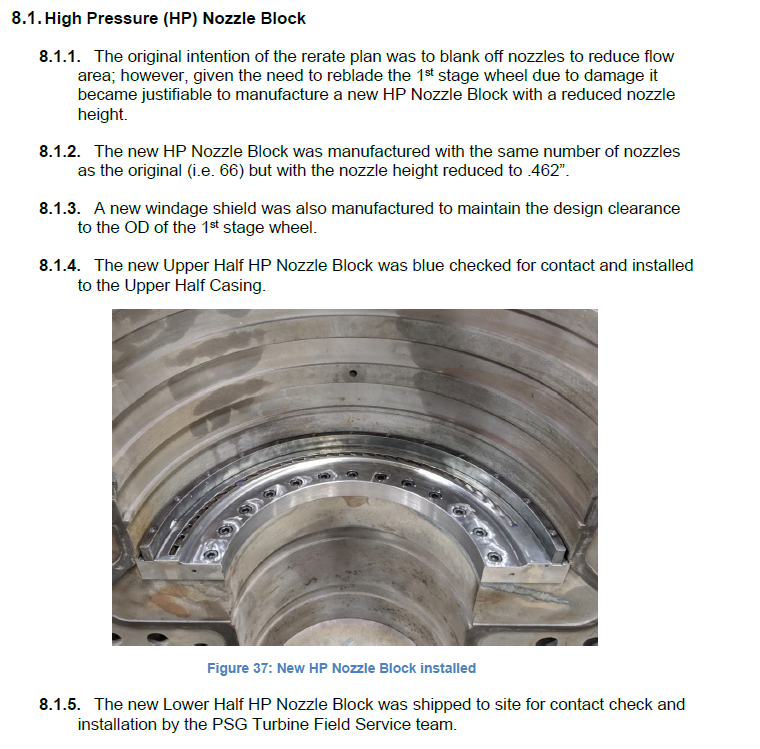 8.1. High Pressure (HP) Nozzle Block

8.1.1. The original intention of the rerate plan was to blank off nozzles to reduce flow area; however, given the need to reblade the 1st stage wheel due to damage it became justifiable to manufacture a new HP Nozzle Block with a reduced nozzle height.

8.1.2. The new HP Nozzle Block was manufactured with the same number of nozzles as the original (i.e. 66) but with the nozzle height reduced to .462”.

8.1.3. A new windage shield was also manufactured to maintain the design clearance to the OD of the 1st stage wheel.

8.1.4. The new Upper Half HP Nozzle Block was blue checked for contact and installed to the Upper Half Casing.

Figure 37: New HP Nozzle Block installed

8.1.5. The new Lower Half HP Nozzle Block was shipped to site for contact check and installation by the PSG Turbine Field Service team.